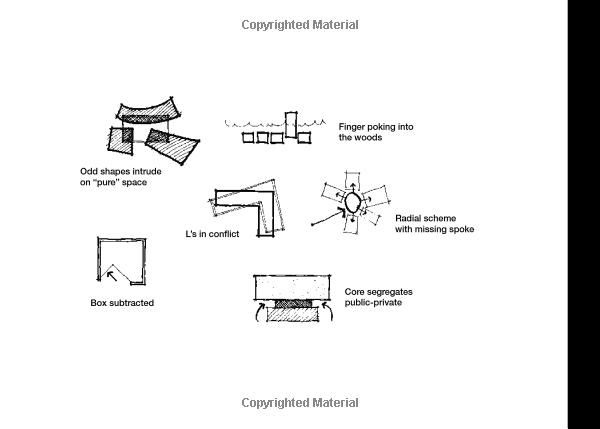 Copyrighted Material

Finger poking into the woods

Odd shapes intrude on "pure" space

L's in conflict

Radial scheme with missing spoke

Box subtracted

Core segregates public-private

Copyrighted Material