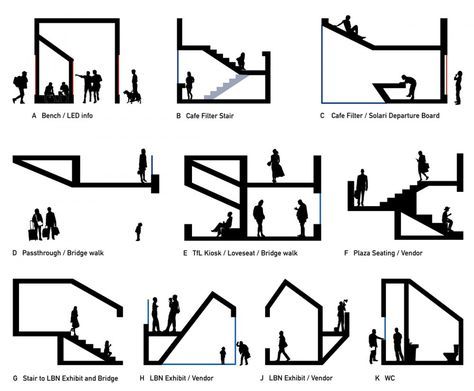 A Bench / LED info

B Cafe Filter Stair

C Cafe Filter / Solari Departure Board

D Passthrough / Bridge walk

E TfL Kiosk / Loveseat / Bridge walk

F Plaza Seating / Vendor

G Stair to LBN Exhibit and Bridge

H LBN Exhibit / Vendor

J LBN Exhibit / Vendor

K WC