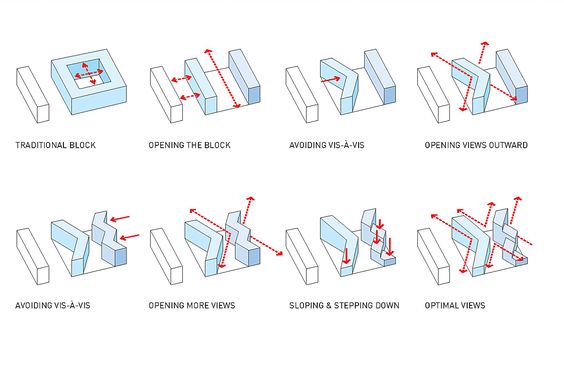 TRADITIONAL BLOCK

OPENING THE BLOCK

AVOIDING VIS-À-VIS

OPENING VIEWS OUTWARD

AVOIDING VIS-À-VIS

OPENING MORE VIEWS

SLOPING & STEPPING DOWN

OPTIMAL VIEWS