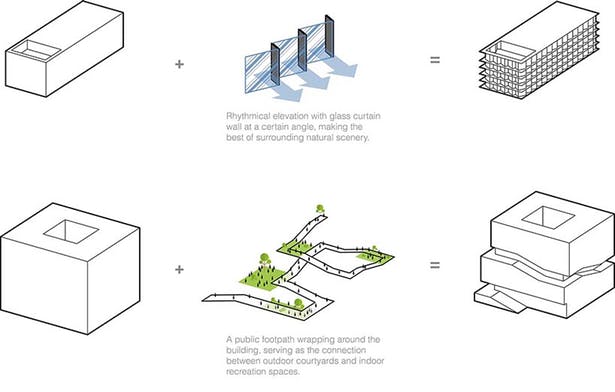 +

=

Rhythmical elevation with glass curtain wall at a certain angle, making the best of surrounding natural scenery.

+

=

A public footpath wrapping around the building, serving as the connection between outdoor courtyards and indoor recreation spaces.