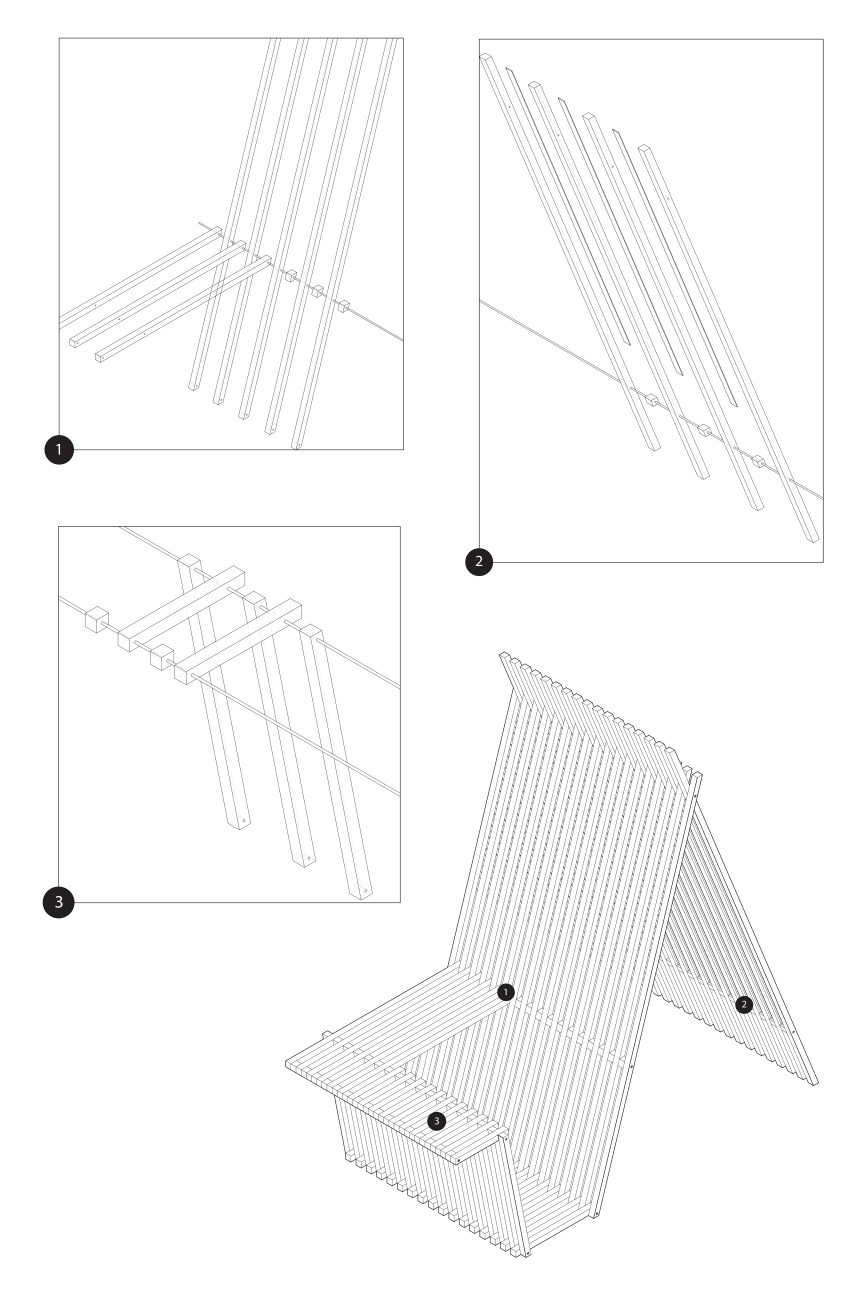 1

2

3

1

2

3