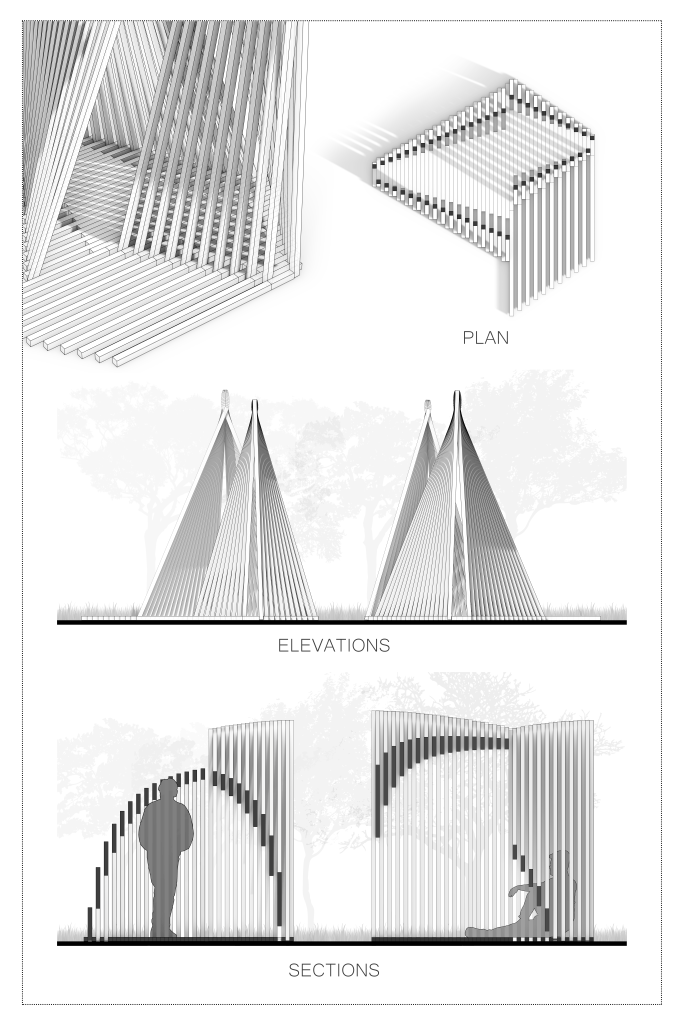 PLAN

ELEVATIONS

SECTIONS